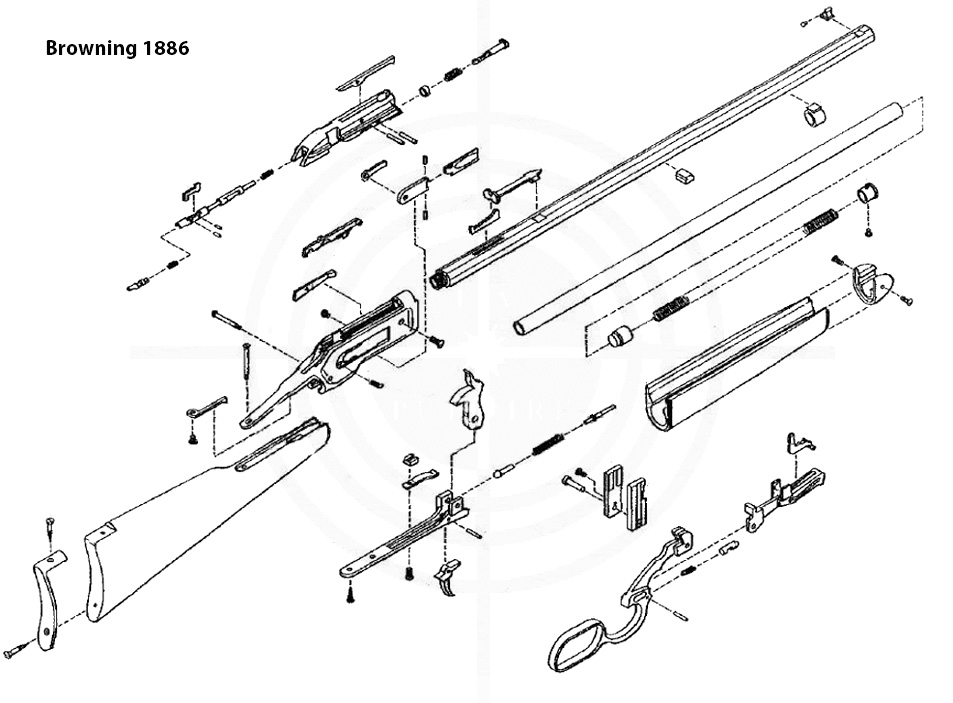 Browning 1886